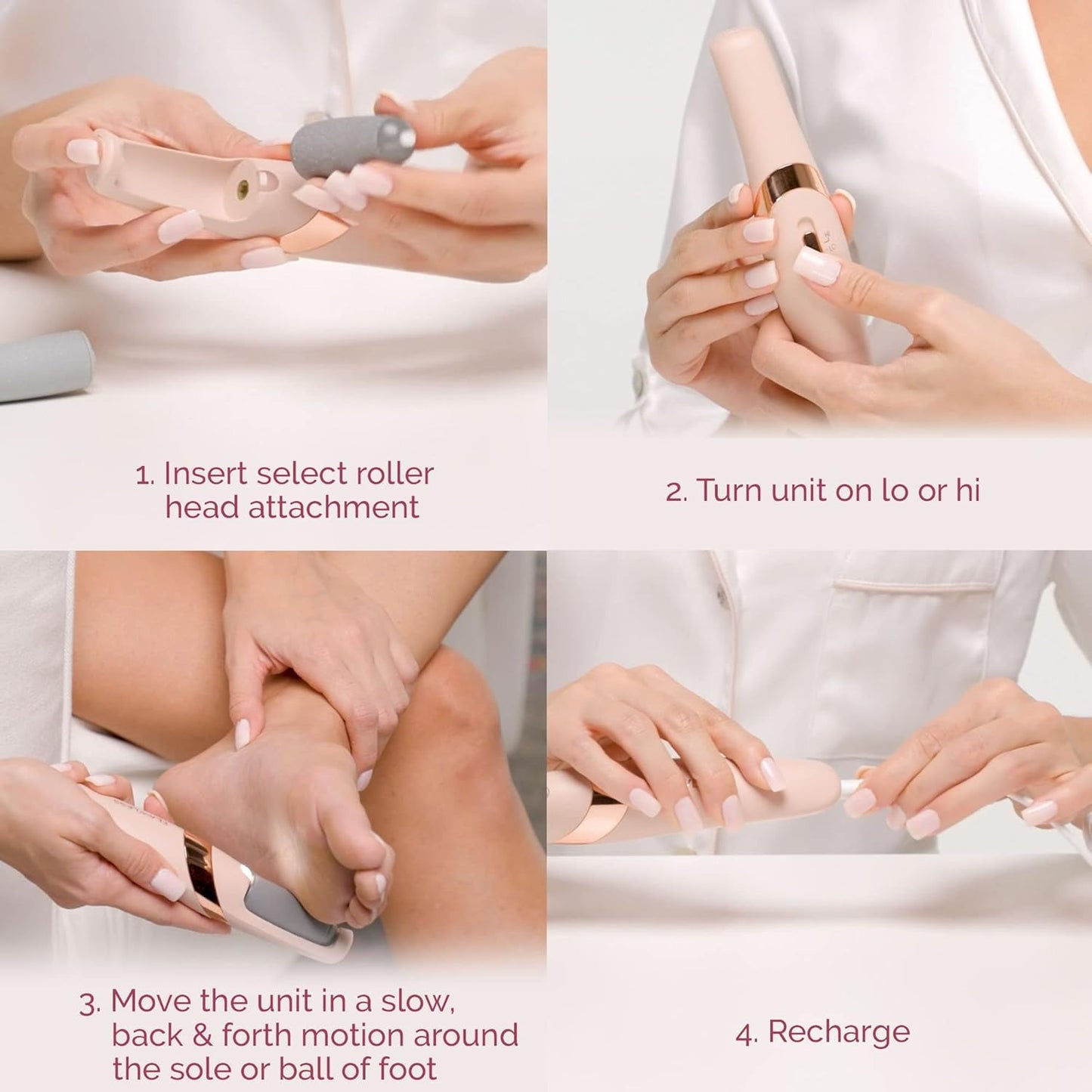 1. Insert select roller head attachment

2. Turn unit on lo or hi

3. Move the unit in a slow, back & forth motion around the sole or ball of foot

4. Recharge