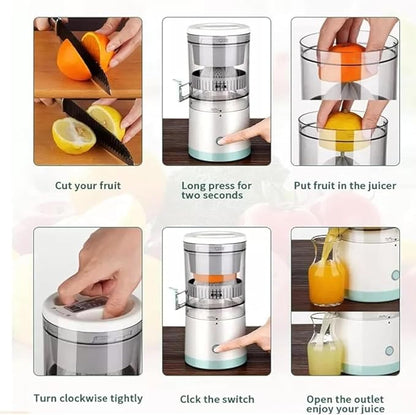 Cut your fruit

Long press for two seconds

Put fruit in the juicer

Turn clockwise tightly

Clck the switch

Open the outlet enjoy your juice